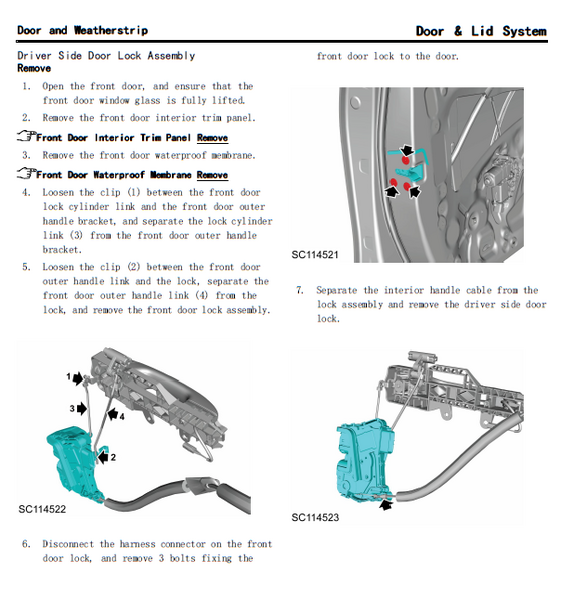 Door and Weatherstrip

Door & Lid System

Driver Side Door Lock Assembly

Remove

1. Open the front door, and ensure that the front door window glass is fully lifted.

2. Remove the front door interior trim panel.

Front Door Interior Trim Panel Remove

3. Remove the front door waterproof membrane.

Front Door Waterproof Membrane Remove

4. Loosen the clip (1) between the front door lock cylinder link and the front door outer handle bracket, and separate the lock cylinder link (3) from the front door outer handle bracket.

5. Loosen the clip (2) between the front door outer handle link and the lock, separate the front door outer handle link (4) from the lock, and remove the front door lock assembly.

1

3

4

2

SC114522

6. Disconnect the harness connector on the front door lock, and remove 3 bolts fixing the front door lock to the door.

SC114521

7. Separate the interior handle cable from the lock assembly and remove the driver side door lock.

SC114523