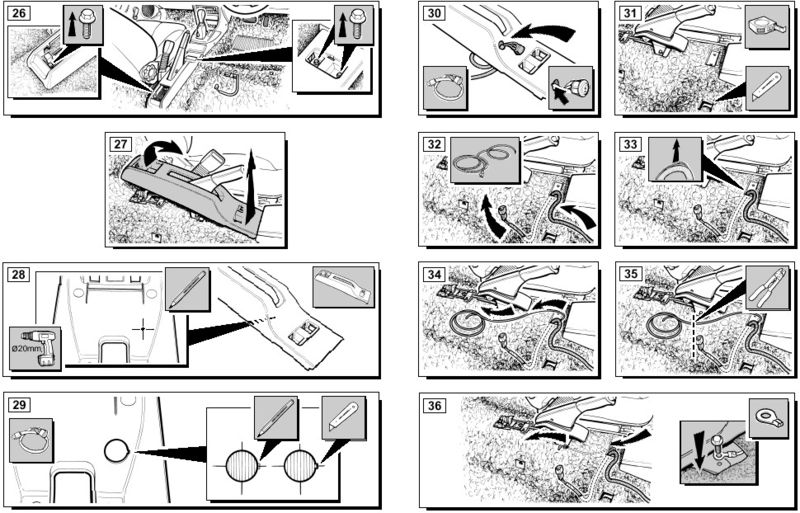 26

27

28

Ø20mm

29

30

31

32

33

34

35

36