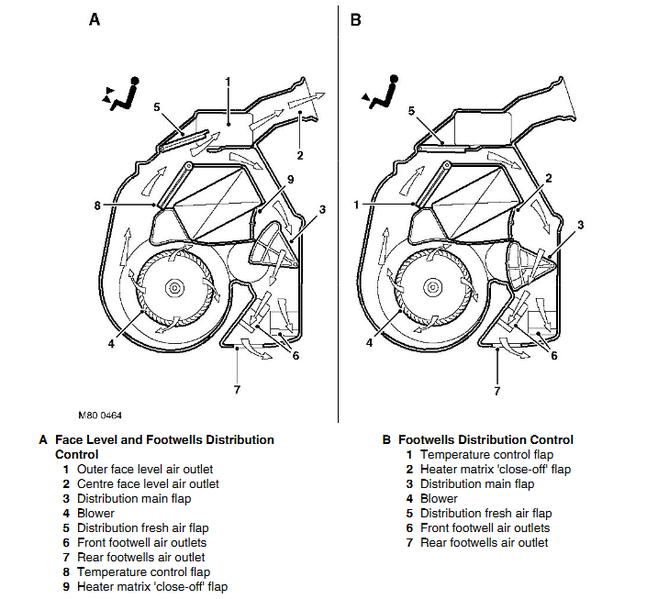 A

1
5
2
9
8
3
4
6
7

M80 0464

B

5
2
1
3
4
6
7

A Face Level and Footwells Distribution Control
1 Outer face level air outlet
2 Centre face level air outlet
3 Distribution main flap
4 Blower
5 Distribution fresh air flap
6 Front footwell air outlets
7 Rear footwells air outlet
8 Temperature control flap
9 Heater matrix 'close-off' flap

B Footwells Distribution Control
1 Temperature control flap
2 Heater matrix 'close-off' flap
3 Distribution main flap
4 Blower
5 Distribution fresh air flap
6 Front footwell air outlets
7 Rear footwells air outlet