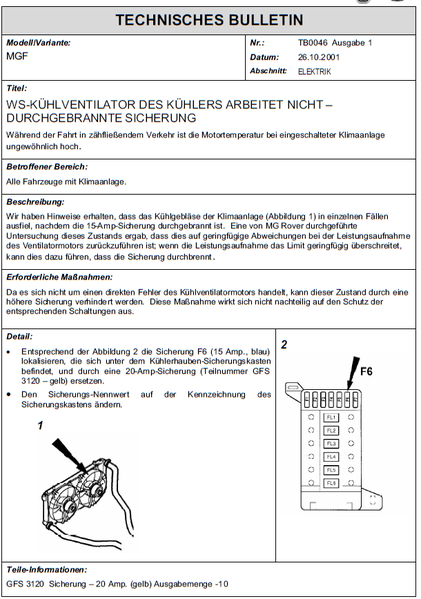 TECHNISCHES BULLETIN

Modell/Variante:
MGF

Nr.: TB0046 Ausgabe 1
Datum: 26.10.2001
Abschnitt: ELEKTRIK

Titel:
WS-KÜHLVENTILATOR DES KÜHLERS ARBEITET NICHT – DURCHGEBRANNTE SICHERUNG

Während der Fahrt in zähfließendem Verkehr ist die Motortemperatur bei eingeschalteter Klimaanlage ungewöhnlich hoch.

Betroffener Bereich:
Alle Fahrzeuge mit Klimaanlage.

Beschreibung:
Wir haben Hinweise erhalten, dass das Kühlgebläse der Klimaanlage (Abbildung 1) in einzelnen Fällen ausfiel, nachdem die 15-Amp-Sicherung durchgebrannt ist. Eine von MG Rover durchgeführte Untersuchung dieses Zustands ergab, dass dies auf geringfügige Abweichungen bei der Leistungsaufnahme des Ventilatormotors zurückzuführen ist; wenn die Leistungsaufnahme das Limit geringfügig überschreitet, kann dies dazu führen, dass die Sicherung durchbrennt.

Erforderliche Maßnahmen:
Da es sich nicht um einen direkten Fehler des Kühlventilatormotors handelt, kann dieser Zustand durch eine höhere Sicherung verhindert werden. Diese Maßnahme wirkt sich nicht nachteilig auf den Schutz der entsprechenden Schaltungen aus.

Detail:
• Entsprechend der Abbildung 2 die Sicherung F6 (15 Amp., blau) lokalisieren, die sich unter dem Kühlerhauben-Sicherungskasten befindet, und durch eine 20-Amp-Sicherung (Teilnummer GFS 3120 – gelb) ersetzen.
• Den Sicherungs-Nennwert auf der Kennzeichnung des Sicherungskastens ändern.

1

2
F6
FL1
FL2
FL3
FL4
FL5
FL6

Teile-Informationen:
GFS 3120 Sicherung – 20 Amp. (gelb) Ausgabemenge -10