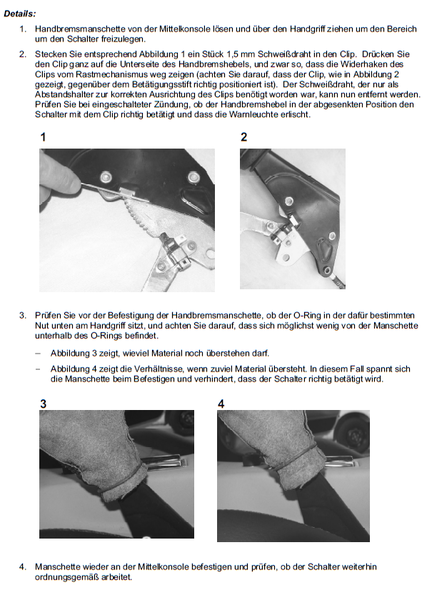 Details:

1. Handbremsmanschette von der Mittelkonsole lösen und über den Handgriff ziehen um den Bereich um den Schalter freizulegen.

2. Stecken Sie entsprechend Abbildung 1 ein Stück 1,5 mm Schweißdraht in den Clip. Drücken Sie den Clip ganz auf die Unterseite des Handbremshebels, und zwar so, dass die Widerhaken des Clips vom Rastmechanismus weg zeigen (achten Sie darauf, dass der Clip, wie in Abbildung 2 gezeigt, gegenüber dem Betätigungsstift richtig positioniert ist). Der Schweißdraht, der nur als Abstandshalter zur korrekten Ausrichtung des Clips benötigt worden war, kann nun entfernt werden. Prüfen Sie bei eingeschalteter Zündung, ob der Handbremshebel in der abgesenkten Position den Schalter mit dem Clip richtig betätigt und dass die Warnleuchte erlischt.

1

2

3. Prüfen Sie vor der Befestigung der Handbremsmanschette, ob der O-Ring in der dafür bestimmten Nut unten am Handgriff sitzt, und achten Sie darauf, dass sich möglichst wenig von der Manschette unterhalb des O-Rings befindet.

– Abbildung 3 zeigt, wieviel Material noch überstehen darf.

– Abbildung 4 zeigt die Verhältnisse, wenn zuviel Material übersteht. In diesem Fall spannt sich die Manschette beim Befestigen und verhindert, dass der Schalter richtig betätigt wird.

3

4

4. Manschette wieder an der Mittelkonsole befestigen und prüfen, ob der Schalter weiterhin ordnungsgemäß arbeitet.