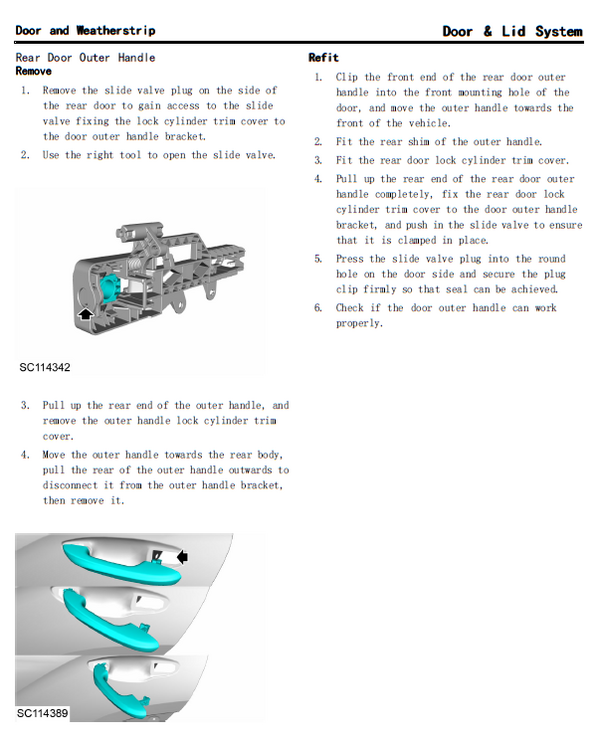 Door and Weatherstrip

Door & Lid System

Rear Door Outer Handle
Remove

1. Remove the slide valve plug on the side of the rear door to gain access to the slide valve fixing the lock cylinder trim cover to the door outer handle bracket.
2. Use the right tool to open the slide valve.

SC114342

3. Pull up the rear end of the outer handle, and remove the outer handle lock cylinder trim cover.
4. Move the outer handle towards the rear body, pull the rear of the outer handle outwards to disconnect it from the outer handle bracket, then remove it.

SC114389

Refit

1. Clip the front end of the rear door outer handle into the front mounting hole of the door, and move the outer handle towards the front of the vehicle.
2. Fit the rear shim of the outer handle.
3. Fit the rear door lock cylinder trim cover.
4. Pull up the rear end of the rear door outer handle completely, fix the rear door lock cylinder trim cover to the door outer handle bracket, and push in the slide valve to ensure that it is clamped in place.
5. Press the slide valve plug into the round hole on the door side and secure the plug clip firmly so that seal can be achieved.
6. Check if the door outer handle can work properly.