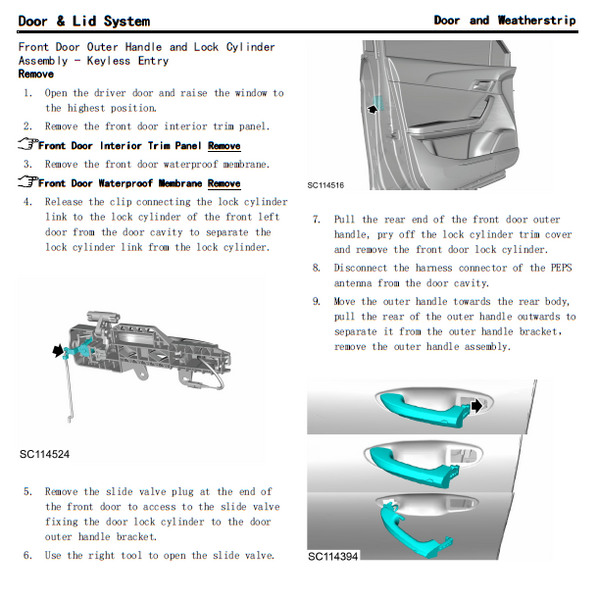 Door & Lid System

Door and Weatherstrip

Front Door Outer Handle and Lock Cylinder Assembly - Keyless Entry

Remove

1. Open the driver door and raise the window to the highest position.

2. Remove the front door interior trim panel.

Front Door Interior Trim Panel Remove

3. Remove the front door waterproof membrane.

Front Door Waterproof Membrane Remove

4. Release the clip connecting the lock cylinder link to the lock cylinder of the front left door from the door cavity to separate the lock cylinder link from the lock cylinder.

SC114524

5. Remove the slide valve plug at the end of the front door to access to the slide valve fixing the door lock cylinder to the door outer handle bracket.

6. Use the right tool to open the slide valve.

SC114516

7. Pull the rear end of the front door outer handle, pry off the lock cylinder trim cover and remove the front door lock cylinder.

8. Disconnect the harness connector of the PEPS antenna from the door cavity.

9. Move the outer handle towards the rear body, pull the rear of the outer handle outwards to separate it from the outer handle bracket, remove the outer handle assembly.

SC114394