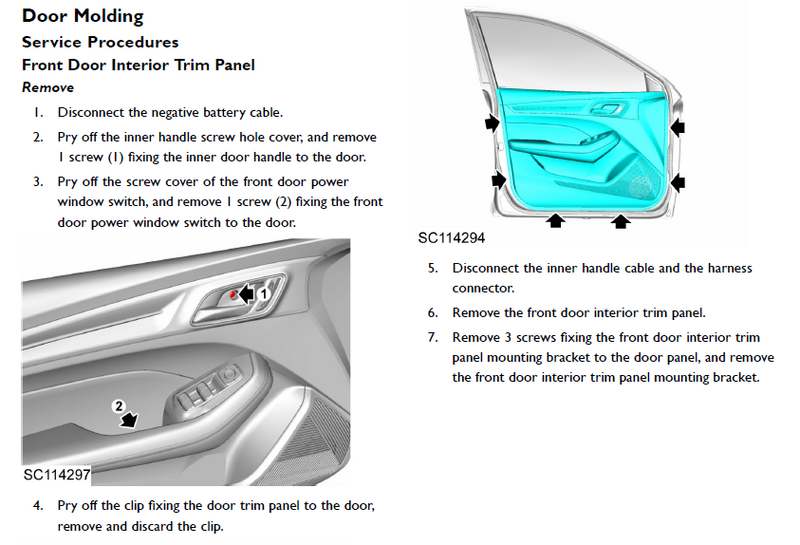 Door Molding
Service Procedures
Front Door Interior Trim Panel
Remove

1. Disconnect the negative battery cable.
2. Pry off the inner handle screw hole cover, and remove 1 screw (1) fixing the inner door handle to the door.
3. Pry off the screw cover of the front door power window switch, and remove 1 screw (2) fixing the front door power window switch to the door.

1
2
SC114297

4. Pry off the clip fixing the door trim panel to the door, remove and discard the clip.

SC114294

5. Disconnect the inner handle cable and the harness connector.
6. Remove the front door interior trim panel.
7. Remove 3 screws fixing the front door interior trim panel mounting bracket to the door panel, and remove the front door interior trim panel mounting bracket.