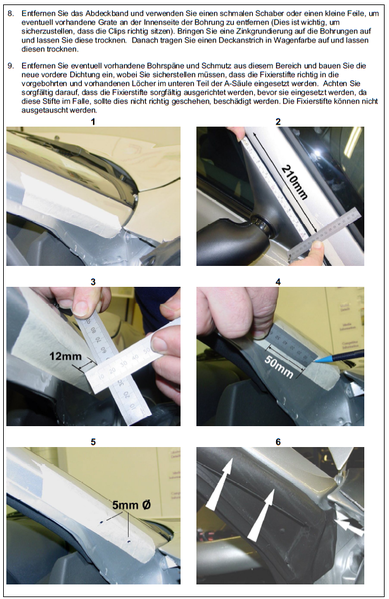 8. Entfernen Sie das Abdeckband und verwenden Sie einen schmalen Schaber oder einen kleine Feile, um eventuell vorhandene Grate an der Innenseite der Bohrung zu entfernen (Dies ist wichtig, um sicherzustellen, dass die Clips richtig sitzen). Bringen Sie eine Zinkgrundierung auf die Bohrungen auf und lassen Sie diese trocknen. Danach tragen Sie einen Deckanstrich in Wagenfarbe auf und lassen diesen trocknen.

9. Entfernen Sie eventuell vorhandene Bohrspäne und Schmutz aus diesem Bereich und bauen Sie die neue vordere Dichtung ein, wobei Sie sicherstellen müssen, dass die Fixierstifte richtig in die vorgebohrten und vorhandenen Löcher im unteren Teil der A-Säule eingesetzt werden. Achten Sie sorgfältig darauf, dass die Fixierstifte sorgfältig ausgerichtet werden, bevor sie eingesetzt werden, da diese Stifte im Falle, sollte dies nicht richtig geschehen, beschädigt werden. Die Fixierstifte können nicht ausgetauscht werden.

1

2

210mm

3

12mm

4

50mm

5

5mm Ø

6