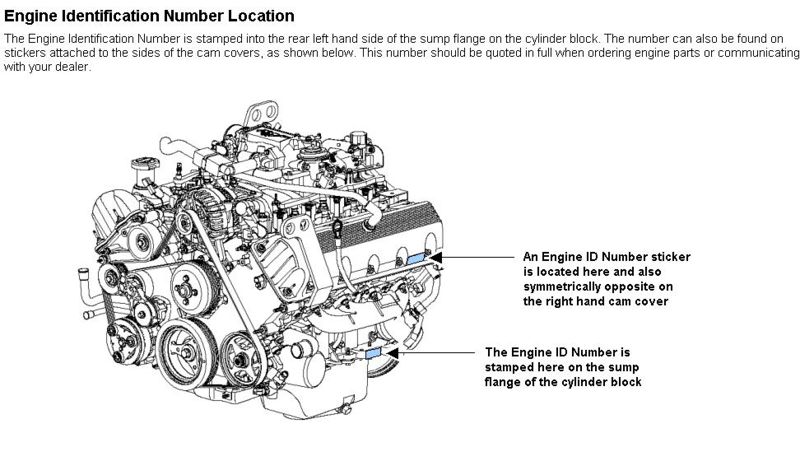 Engine Identification Number Location

The Engine Identification Number is stamped into the rear left hand side of the sump flange on the cylinder block. The number can also be found on stickers attached to the sides of the cam covers, as shown below. This number should be quoted in full when ordering engine parts or communicating with your dealer.

An Engine ID Number sticker is located here and also symmetrically opposite on the right hand cam cover

The Engine ID Number is stamped here on the sump flange of the cylinder block