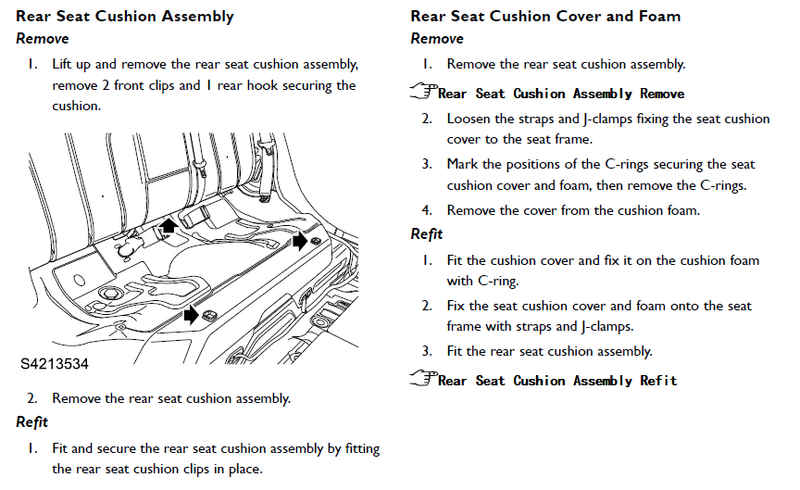 Rear Seat Cushion Assembly

Remove

1. Lift up and remove the rear seat cushion assembly, remove 2 front clips and 1 rear hook securing the cushion.

S4213534

2. Remove the rear seat cushion assembly.

Refit

1. Fit and secure the rear seat cushion assembly by fitting the rear seat cushion clips in place.

Rear Seat Cushion Cover and Foam

Remove

1. Remove the rear seat cushion assembly.

Rear Seat Cushion Assembly Remove

2. Loosen the straps and J-clamps fixing the seat cushion cover to the seat frame.

3. Mark the positions of the C-rings securing the seat cushion cover and foam, then remove the C-rings.

4. Remove the cover from the cushion foam.

Refit

1. Fit the cushion cover and fix it on the cushion foam with C-ring.

2. Fix the seat cushion cover and foam onto the seat frame with straps and J-clamps.

3. Fit the rear seat cushion assembly.

Rear Seat Cushion Assembly Refit