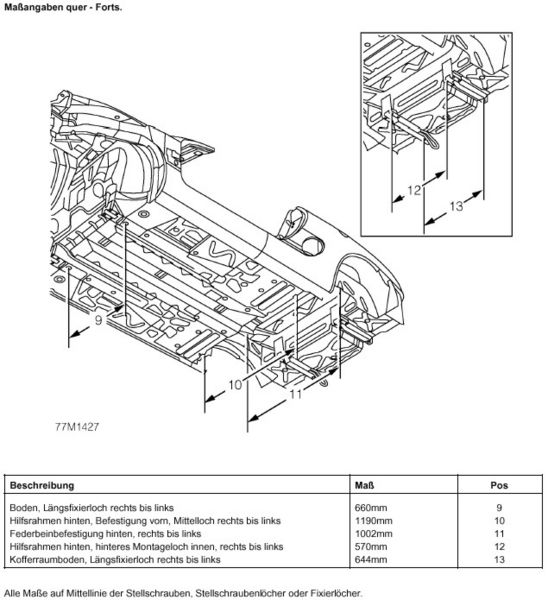 Maßangaben quer - Forts.

12

13

9

10

11

77M1427

| Beschreibung | Maß | Pos |
|---|---|---|
| Boden, Längsfixierloch rechts bis links | 660mm | 9 |
| Hilfsrahmen hinten, Befestigung vorn, Mittelloch rechts bis links | 1190mm | 10 |
| Federbeinbefestigung hinten, rechts bis links | 1002mm | 11 |
| Hilfsrahmen hinten, hinteres Montageloch innen, rechts bis links | 570mm | 12 |
| Kofferraumboden, Längsfixierloch rechts bis links | 644mm | 13 |

Alle Maße auf Mittellinie der Stellschrauben, Stellschraubenlöcher oder Fixierlöcher.