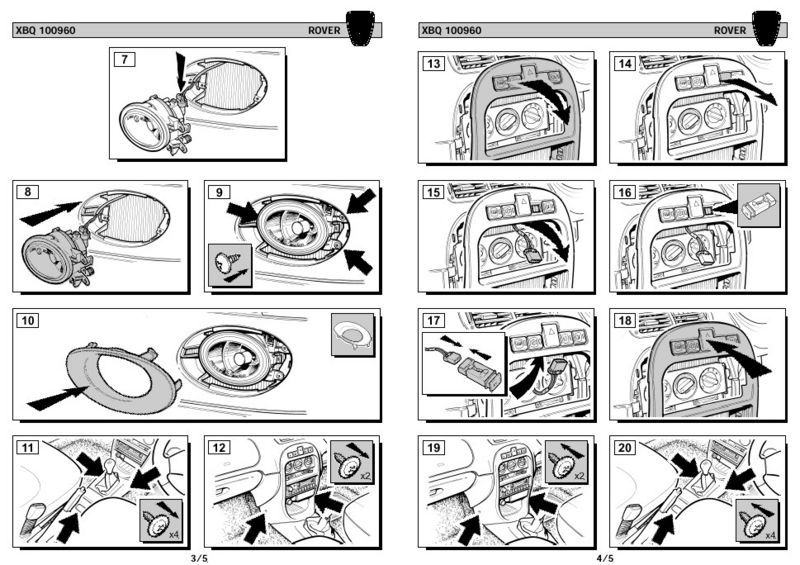 XBQ 100960 ROVER

7

8

9

10

11

x4

12

x2

3/5

XBQ 100960 ROVER

13

14

15

16

17

18

19

x2

20

x4

4/5