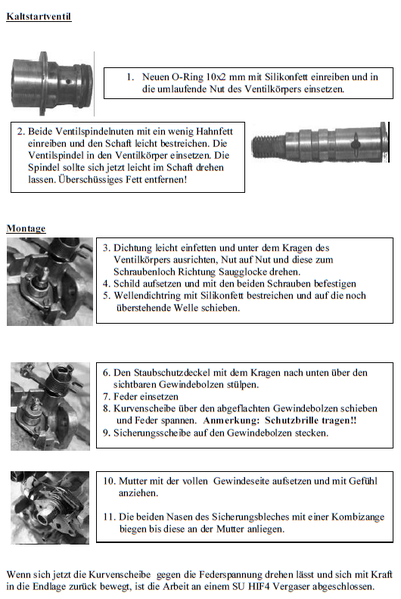 Kaltstartventil

1. Neuen O-Ring 10x2 mm mit Silikonfett einreiben und in die umlaufende Nut des Ventilkörpers einsetzen.

2. Beide Ventilspindelnuten mit ein wenig Hahnfett einreiben und den Schaft leicht bestreichen. Die Ventilspindel in den Ventilkörper einsetzen. Die Spindel sollte sich jetzt leicht im Schaft drehen lassen. Überschüssiges Fett entfernen!

Montage

3. Dichtung leicht einfetten und unter dem Kragen des Ventilkörpers ausrichten, Nut auf Nut und diese zum Schraubenloch Richtung Saugglocke drehen.
4. Schild aufsetzen und mit den beiden Schrauben befestigen
5. Wellendichtring mit Silikonfett bestreichen und auf die noch überstehende Welle schieben.

6. Den Staubschutzdeckel mit dem Kragen nach unten über den sichtbaren Gewindebolzen stülpen.
7. Feder einsetzen
8. Kurvenscheibe über den abgeflachten Gewindebolzen schieben und Feder spannen. Anmerkung: Schutzbrille tragen!!
9. Sicherungsscheibe auf den Gewindebolzen stecken.

10. Mutter mit der vollen Gewindeseite aufsetzen und mit Gefühl anziehen.

11. Die beiden Nasen des Sicherungsbleches mit einer Kombizange biegen bis diese an der Mutter anliegen.

Wenn sich jetzt die Kurvenscheibe gegen die Federspannung drehen lässt und sich mit Kraft in die Endlage zurück bewegt, ist die Arbeit an einem SU HIF4 Vergaser abgeschlossen.