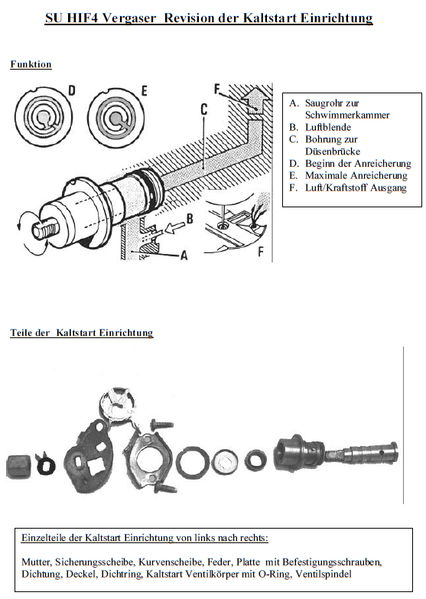 SU HIF4 Vergaser  Revision der Kaltstart Einrichtung

Funktion

D

E

F

C

B

A

F

A. Saugrohr zur Schwimmerkammer
B. Luftblende
C. Bohrung zur Düsenbrücke
D. Beginn der Anreicherung
E. Maximale Anreicherung
F. Luft/Kraftstoff Ausgang

Teile der  Kaltstart Einrichtung

Einzelteile der Kaltstart Einrichtung von links nach rechts:

Mutter, Sicherungsscheibe, Kurvenscheibe, Feder, Platte  mit Befestigungsschrauben, Dichtung, Deckel, Dichtring, Kaltstart Ventilkörper mit O-Ring, Ventilspindel