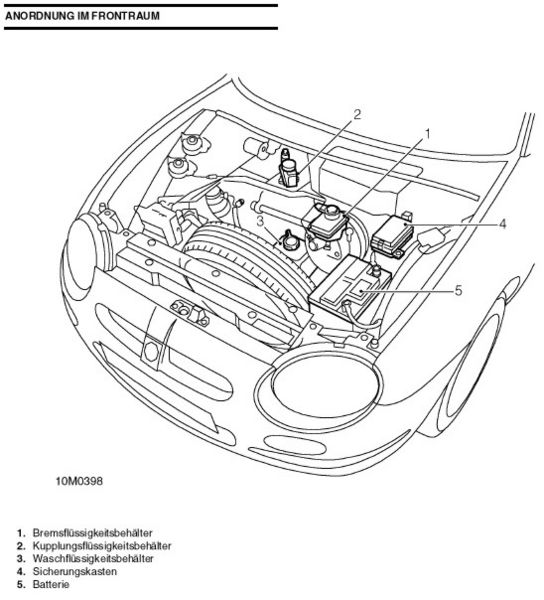 ANORDNUNG IM FRONTRAUM

2
1
3
4
5

10M0398

1. Bremsflüssigkeitsbehälter
2. Kupplungsflüssigkeitsbehälter
3. Waschflüssigkeitsbehälter
4. Sicherungskasten
5. Batterie