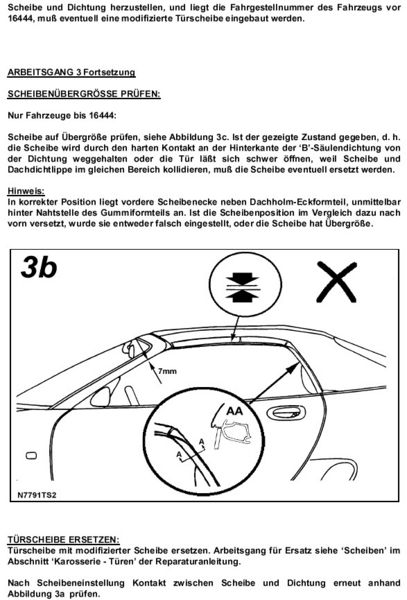 Scheibe und Dichtung herzustellen, und liegt die Fahrgestellnummer des Fahrzeugs vor 16444, muß eventuell eine modifizierte Türscheibe eingebaut werden.

ARBEITSGANG 3 Fortsetzung

SCHEIBENÜBERGRÖSSE PRÜFEN:

Nur Fahrzeuge bis 16444:

Scheibe auf Übergröße prüfen, siehe Abbildung 3c. Ist der gezeigte Zustand gegeben, d. h. die Scheibe wird durch den harten Kontakt an der Hinterkante der 'B'-Säulendichtung von der Dichtung weggehalten oder die Tür läßt sich schwer öffnen, weil Scheibe und Dachdichtlippe im gleichen Bereich kollidieren, muß die Scheibe eventuell ersetzt werden.

Hinweis:
In korrekter Position liegt vordere Scheibenecke neben Dachholm-Eckformteil, unmittelbar hinter Nahtstelle des Gummiformteils an. Ist die Scheibenposition im Vergleich dazu nach vorn versetzt, wurde sie entweder falsch eingestellt, oder die Scheibe hat Übergröße.

3b

7mm

AA

A

A

N7791TS2

TÜRSCHEIBE ERSETZEN:
Türscheibe mit modifizierter Scheibe ersetzen. Arbeitsgang für Ersatz siehe 'Scheiben' im Abschnitt 'Karosserie - Türen' der Reparaturanleitung.

Nach Scheibeneinstellung Kontakt zwischen Scheibe und Dichtung erneut anhand Abbildung 3a prüfen.