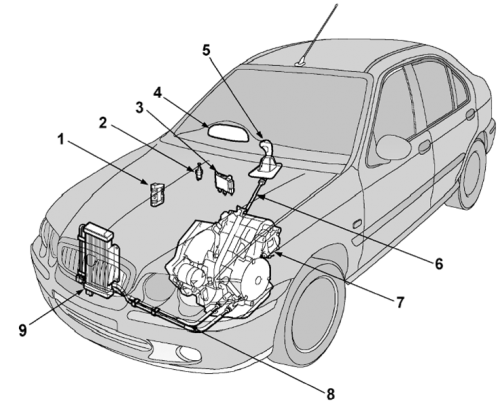 5
4
3
2
1
6
7
9
8