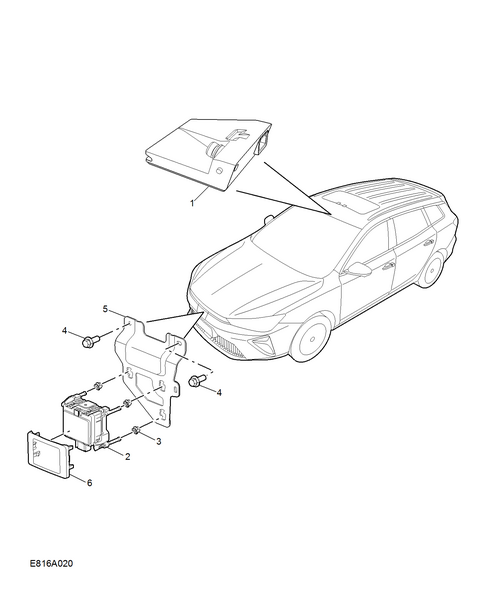 1
5
4
4
3
2
6
E816A020