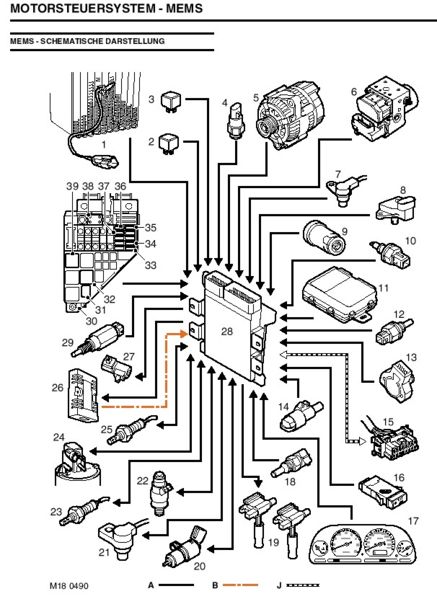 MOTORSTEUERSYSTEM - MEMS

MEMS - SCHEMATISCHE DARSTELLUNG

1
2
3
4
5
6
7
8
9
10
11
12
13
14
15
16
17
18
19
20
21
22
23
24
25
26
27
28
29
30
31
32
33
34
35
36
37
38
39

M18 0490

A
B
J