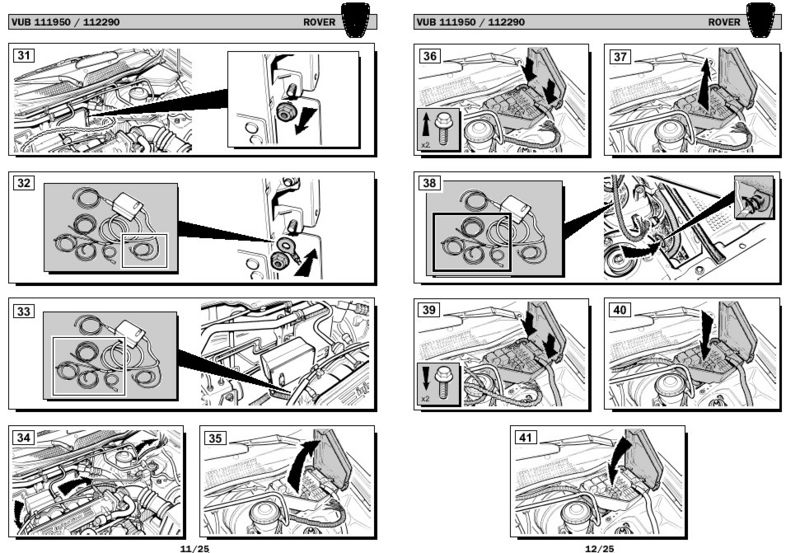 VUB 111950 / 112290 ROVER

31

32

33

34

35

11/25

VUB 111950 / 112290 ROVER

36

x2

37

38

39

x2

40

41

12/25