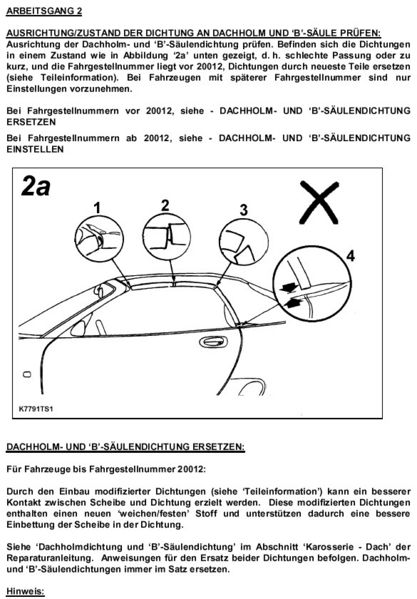 ARBEITSGANG 2

AUSRICHTUNG/ZUSTAND DER DICHTUNG AN DACHHOLM UND 'B'-SÄULE PRÜFEN:
Ausrichtung der Dachholm- und 'B'-Säulendichtung prüfen. Befinden sich die Dichtungen in einem Zustand wie in Abbildung '2a' unten gezeigt, d. h. schlechte Passung oder zu kurz, und die Fahrgestellnummer liegt vor 20012, Dichtungen durch neueste Teile ersetzen (siehe Teileinformation). Bei Fahrzeugen mit späterer Fahrgestellnummer sind nur Einstellungen vorzunehmen.

Bei Fahrgestellnummern vor 20012, siehe - DACHHOLM- UND 'B'-SÄULENDICHTUNG ERSETZEN

Bei Fahrgestellnummern ab 20012, siehe - DACHHOLM- UND 'B'-SÄULENDICHTUNG EINSTELLEN

2a

1

2

3

4

K7791TS1

DACHHOLM- UND 'B'-SÄULENDICHTUNG ERSETZEN:

Für Fahrzeuge bis Fahrgestellnummer 20012:

Durch den Einbau modifizierter Dichtungen (siehe 'Teileinformation') kann ein besserer Kontakt zwischen Scheibe und Dichtung erzielt werden. Diese modifizierten Dichtungen enthalten einen neuen 'weichen/festen' Stoff und unterstützen dadurch eine bessere Einbettung der Scheibe in der Dichtung.

Siehe 'Dachholmdichtung und 'B'-Säulendichtung' im Abschnitt 'Karosserie - Dach' der Reparaturanleitung. Anweisungen für den Ersatz beider Dichtungen befolgen. Dachholm- und 'B'-Säulendichtungen immer im Satz ersetzen.

Hinweis: