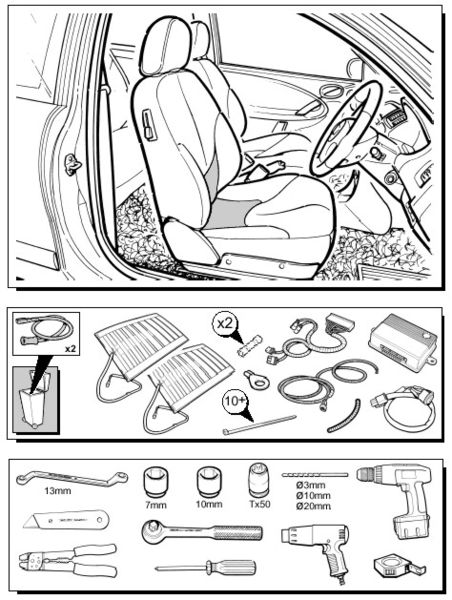 x2

x2

10+

13mm

7mm

10mm

Tx50

Ø3mm
Ø10mm
Ø20mm