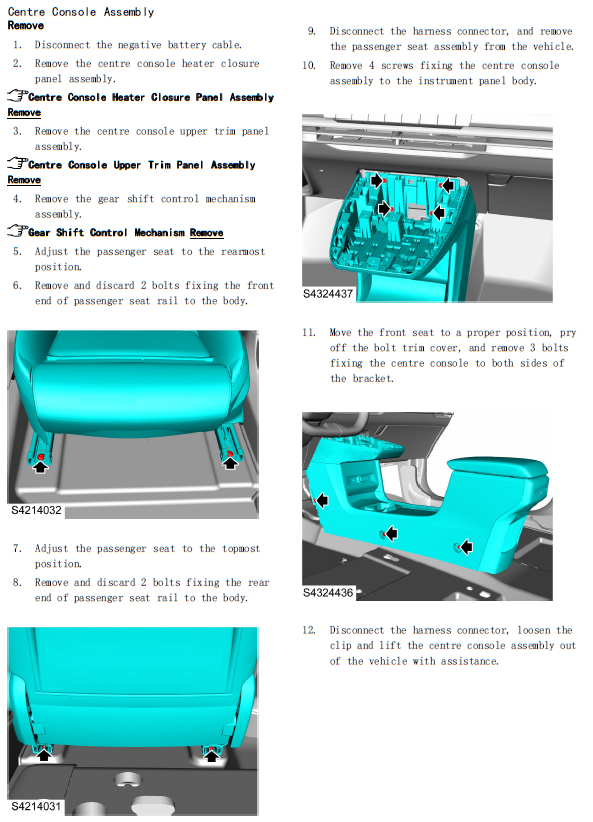 Centre Console Assembly
Remove

1. Disconnect the negative battery cable.

2. Remove the centre console heater closure panel assembly.

Centre Console Heater Closure Panel Assembly Remove

3. Remove the centre console upper trim panel assembly.

Centre Console Upper Trim Panel Assembly Remove

4. Remove the gear shift control mechanism assembly.

Gear Shift Control Mechanism Remove

5. Adjust the passenger seat to the rearmost position.

6. Remove and discard 2 bolts fixing the front end of passenger seat rail to the body.

S4214032

7. Adjust the passenger seat to the topmost position.

8. Remove and discard 2 bolts fixing the rear end of passenger seat rail to the body.

S4214031

9. Disconnect the harness connector, and remove the passenger seat assembly from the vehicle.

10. Remove 4 screws fixing the centre console assembly to the instrument panel body.

S4324437

11. Move the front seat to a proper position, pry off the bolt trim cover, and remove 3 bolts fixing the centre console to both sides of the bracket.

S4324436

12. Disconnect the harness connector, loosen the clip and lift the centre console assembly out of the vehicle with assistance.