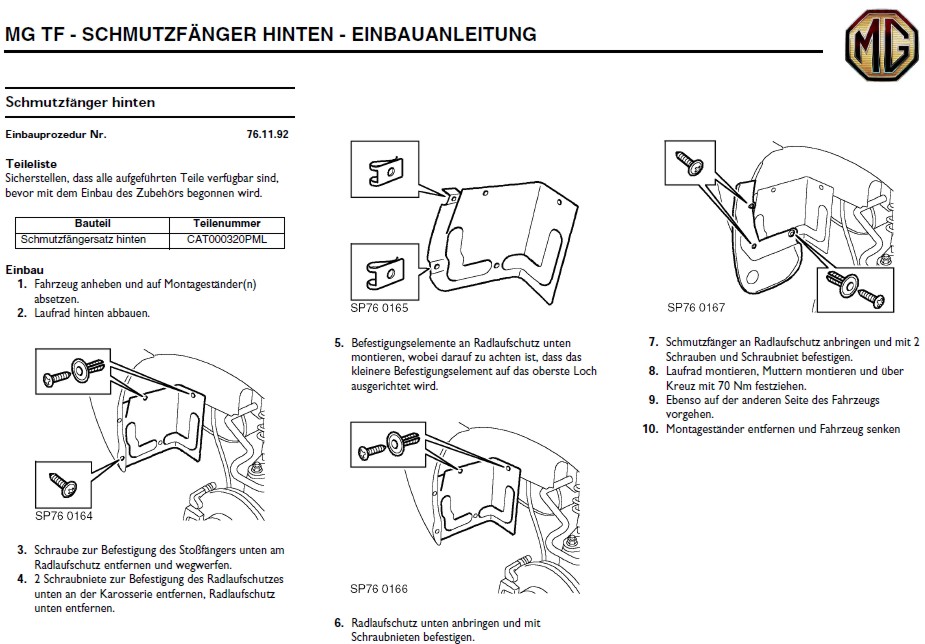 MG TF - SCHMUTZFÄNGER HINTEN - EINBAUANLEITUNG

MG

Schmutzfänger hinten

Einbauprozedur Nr. 76.11.92

Teileliste
Sicherstellen, dass alle aufgeführten Teile verfügbar sind, bevor mit dem Einbau des Zubehörs begonnen wird.

| Bauteil | Teilenummer |
|---|---|
| Schmutzfängersatz hinten | CAT000320PML |

Einbau
1. Fahrzeug anheben und auf Montageständer(n) absetzen.
2. Laufrad hinten abbauen.

SP76 0164

3. Schraube zur Befestigung des Stoßfängers unten am Radlaufschutz entfernen und wegwerfen.
4. 2 Schraubniete zur Befestigung des Radlaufschutzes unten an der Karosserie entfernen, Radlaufschutz unten entfernen.

SP76 0165

5. Befestigungselemente an Radlaufschutz unten montieren, wobei darauf zu achten ist, dass das kleinere Befestigungselement auf das oberste Loch ausgerichtet wird.

SP76 0166

6. Radlaufschutz unten anbringen und mit Schraubnieten befestigen.

SP76 0167

7. Schmutzfänger an Radlaufschutz anbringen und mit 2 Schrauben und Schraubniet befestigen.
8. Laufrad montieren, Muttern montieren und über Kreuz mit 70 Nm festziehen.
9. Ebenso auf der anderen Seite des Fahrzeugs vorgehen.
10. Montageständer entfernen und Fahrzeug senken