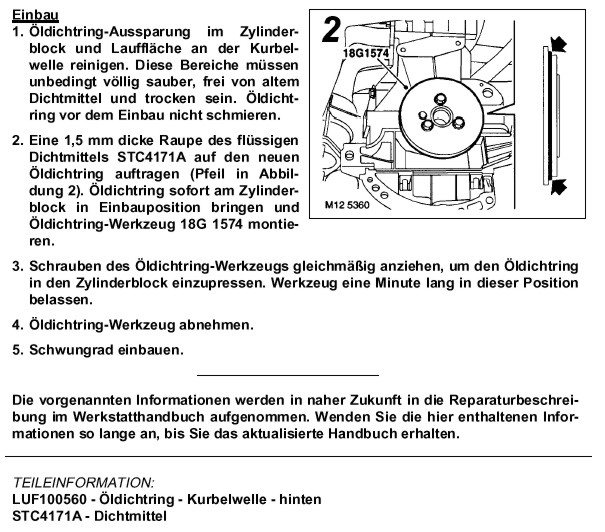 Einbau

1. Öldichtring-Aussparung im Zylinderblock und Lauffläche an der Kurbelwelle reinigen. Diese Bereiche müssen unbedingt völlig sauber, frei von altem Dichtmittel und trocken sein. Öldichtring vor dem Einbau nicht schmieren.

2. Eine 1,5 mm dicke Raupe des flüssigen Dichtmittels STC4171A auf den neuen Öldichtring auftragen (Pfeil in Abbildung 2). Öldichtring sofort am Zylinderblock in Einbauposition bringen und Öldichtring-Werkzeug 18G 1574 montieren.

2

18G1574

M12 5360

3. Schrauben des Öldichtring-Werkzeugs gleichmäßig anziehen, um den Öldichtring in den Zylinderblock einzupressen. Werkzeug eine Minute lang in dieser Position belassen.

4. Öldichtring-Werkzeug abnehmen.

5. Schwungrad einbauen.

Die vorgenannten Informationen werden in naher Zukunft in die Reparaturbeschreibung im Werkstatthandbuch aufgenommen. Wenden Sie die hier enthaltenen Informationen so lange an, bis Sie das aktualisierte Handbuch erhalten.

TEILEINFORMATION:
LUF100560 - Öldichtring - Kurbelwelle - hinten
STC4171A - Dichtmittel