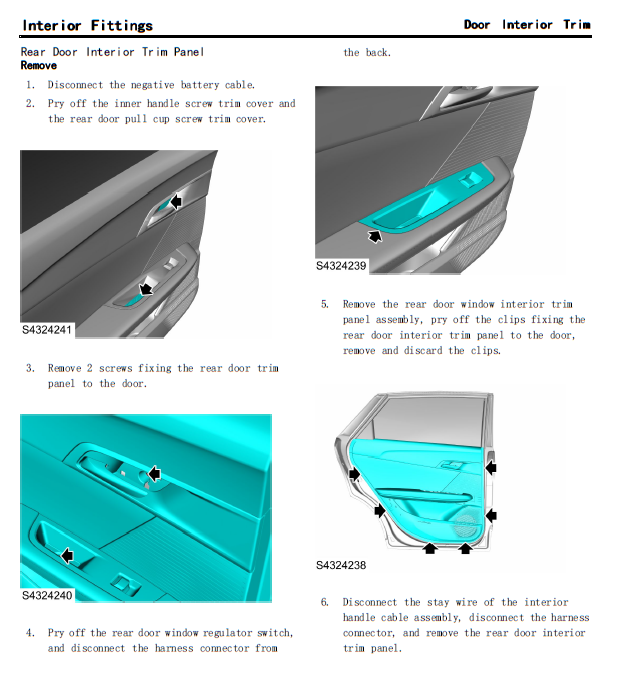 Interior Fittings

Door Interior Trim

Rear Door Interior Trim Panel
Remove

1. Disconnect the negative battery cable.
2. Pry off the inner handle screw trim cover and the rear door pull cup screw trim cover.

S4324241

3. Remove 2 screws fixing the rear door trim panel to the door.

S4324240

4. Pry off the rear door window regulator switch, and disconnect the harness connector from the back.

S4324239

5. Remove the rear door window interior trim panel assembly, pry off the clips fixing the rear door interior trim panel to the door, remove and discard the clips.

S4324238

6. Disconnect the stay wire of the interior handle cable assembly, disconnect the harness connector, and remove the rear door interior trim panel.