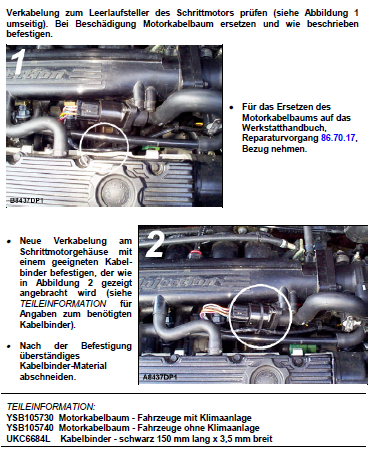 Verkabelung zum Leerlaufsteller des Schrittmotors prüfen (siehe Abbildung 1 umseitig). Bei Beschädigung Motorkabelbaum ersetzen und wie beschrieben befestigen.

1

B8437DP1

• Für das Ersetzen des Motorkabelbaums auf das Werkstatthandbuch, Reparaturvorgang 86.70.17, Bezug nehmen.

• Neue Verkabelung am Schrittmotorgehäuse mit einem geeigneten Kabelbinder befestigen, der wie in Abbildung 2 gezeigt angebracht wird (siehe TEILEINFORMATION für Angaben zum benötigten Kabelbinder).

• Nach der Befestigung überständiges Kabelbinder-Material abschneiden.

2

A8437DP1

TEILEINFORMATION:
YSB105730 Motorkabelbaum - Fahrzeuge mit Klimaanlage
YSB105740 Motorkabelbaum - Fahrzeuge ohne Klimaanlage
UKC6684L Kabelbinder - schwarz 150 mm lang x 3,5 mm breit