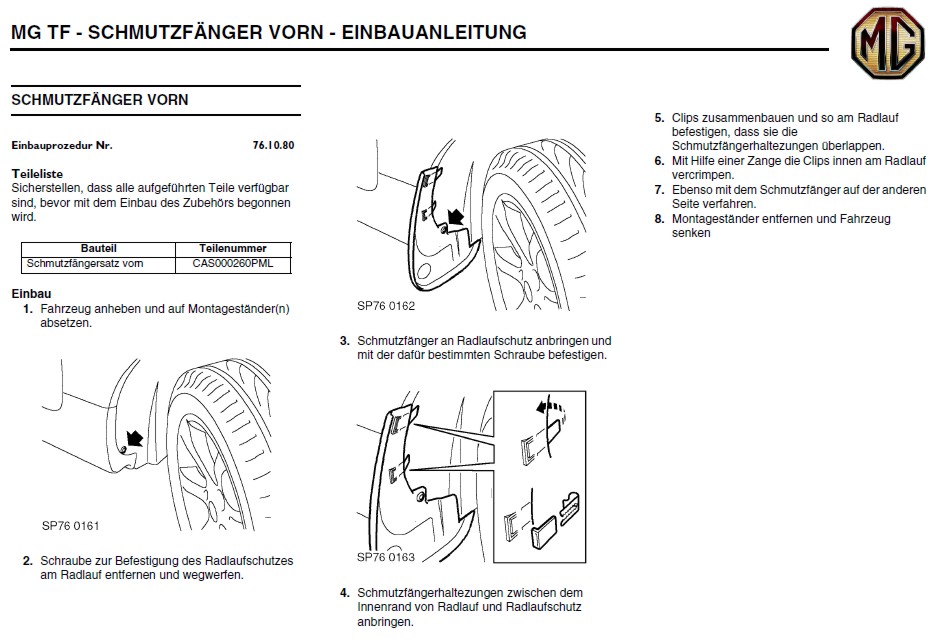 MG TF - SCHMUTZFÄNGER VORN - EINBAUANLEITUNG

MG

SCHMUTZFÄNGER VORN

Einbauprozedur Nr. 76.10.80

Teileliste
Sicherstellen, dass alle aufgeführten Teile verfügbar sind, bevor mit dem Einbau des Zubehörs begonnen wird.

| Bauteil | Teilenummer |
|---|---|
| Schmutzfängersatz vorn | CAS000260PML |

Einbau
1. Fahrzeug anheben und auf Montageständer(n) absetzen.

SP76 0161

2. Schraube zur Befestigung des Radlaufschutzes am Radlauf entfernen und wegwerfen.

SP76 0162

3. Schmutzfänger an Radlaufschutz anbringen und mit der dafür bestimmten Schraube befestigen.

SP76 0163

4. Schmutzfängerhaltezungen zwischen dem Innenrand von Radlauf und Radlaufschutz anbringen.

5. Clips zusammenbauen und so am Radlauf befestigen, dass sie die Schmutzfängerhaltezungen überlappen.
6. Mit Hilfe einer Zange die Clips innen am Radlauf vercrimpen.
7. Ebenso mit dem Schmutzfänger auf der anderen Seite verfahren.
8. Montageständer entfernen und Fahrzeug senken