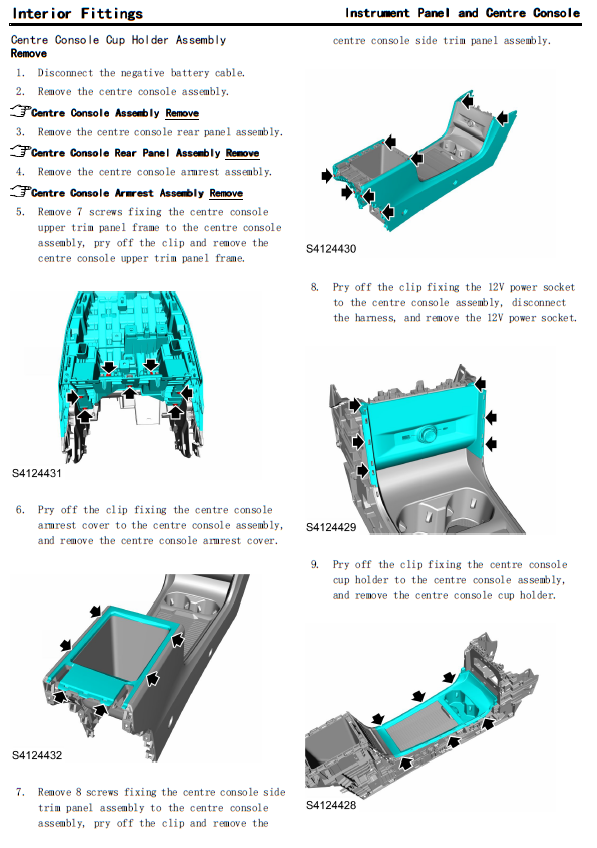 Interior Fittings

Instrument Panel and Centre Console

Centre Console Cup Holder Assembly
Remove

1. Disconnect the negative battery cable.

2. Remove the centre console assembly.

Centre Console Assembly Remove

3. Remove the centre console rear panel assembly.

Centre Console Rear Panel Assembly Remove

4. Remove the centre console armrest assembly.

Centre Console Armrest Assembly Remove

5. Remove 7 screws fixing the centre console upper trim panel frame to the centre console assembly, pry off the clip and remove the centre console upper trim panel frame.

S4124431

6. Pry off the clip fixing the centre console armrest cover to the centre console assembly, and remove the centre console armrest cover.

S4124432

7. Remove 8 screws fixing the centre console side trim panel assembly to the centre console assembly, pry off the clip and remove the centre console side trim panel assembly.

S4124430

8. Pry off the clip fixing the 12V power socket to the centre console assembly, disconnect the harness, and remove the 12V power socket.

S4124429

9. Pry off the clip fixing the centre console cup holder to the centre console assembly, and remove the centre console cup holder.

S4124428