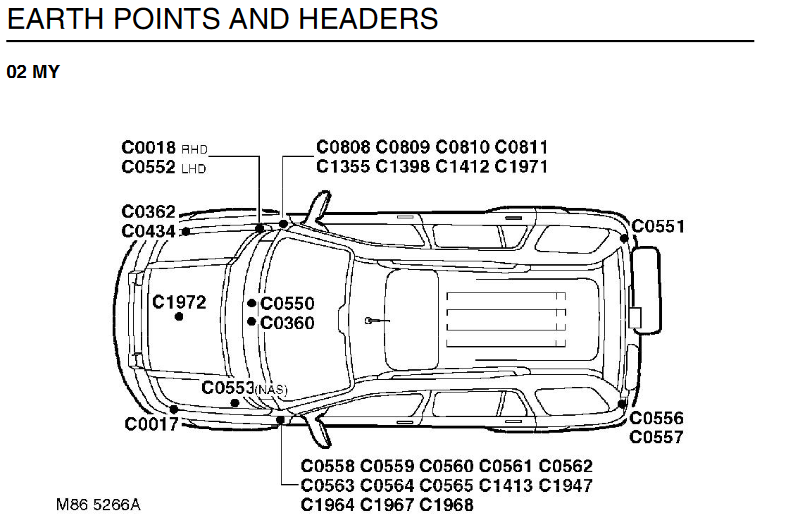 EARTH POINTS AND HEADERS

02 MY

C0018 RHD
C0552 LHD

C0808 C0809 C0810 C0811
C1355 C1398 C1412 C1971

C0362
C0434

C0551

C1972

C0550
C0360

C0553(NAS)

C0017

C0556
C0557

C0558 C0559 C0560 C0561 C0562
C0563 C0564 C0565 C1413 C1947
C1964 C1967 C1968

M86 5266A