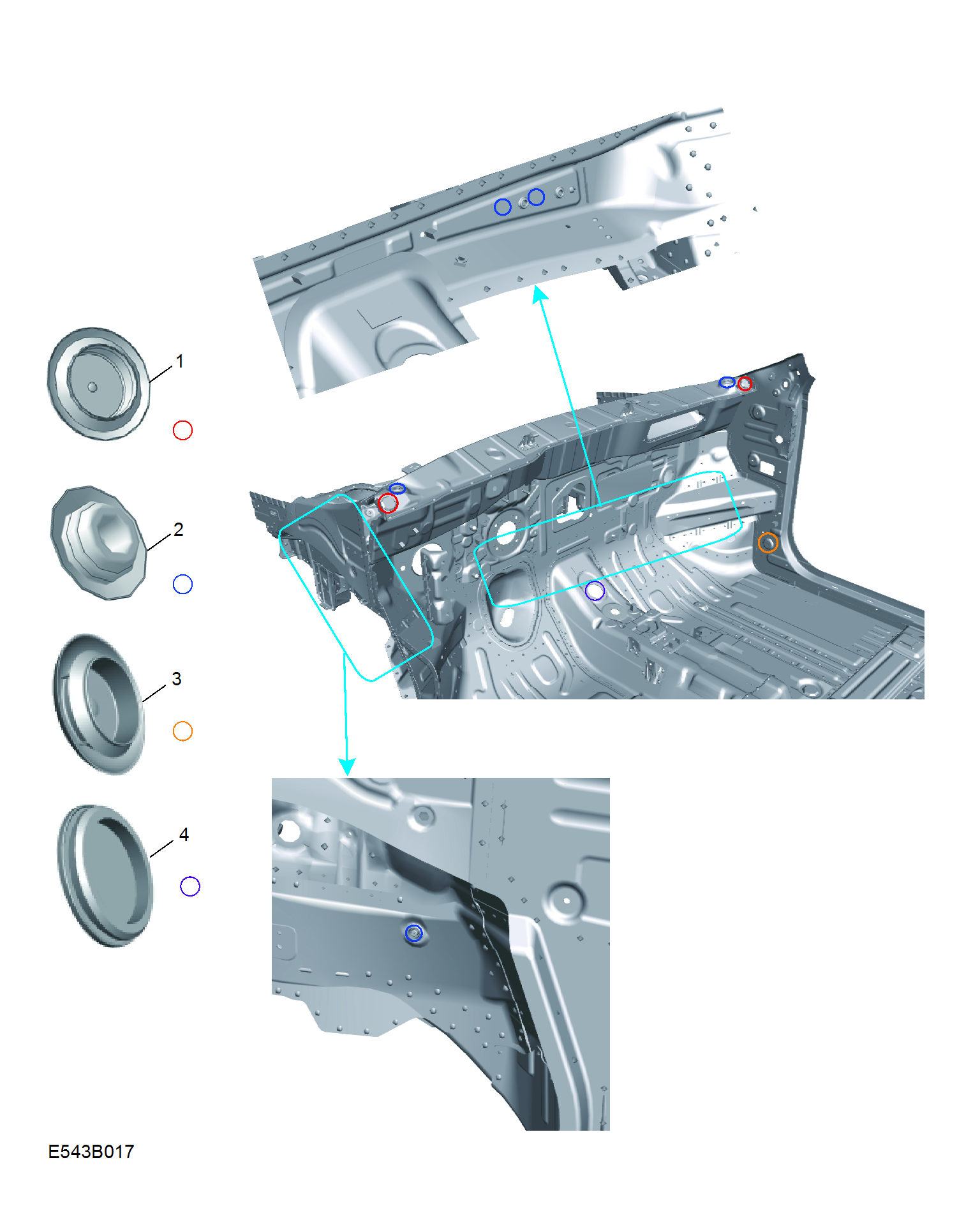 1

2

3

4

E543B017