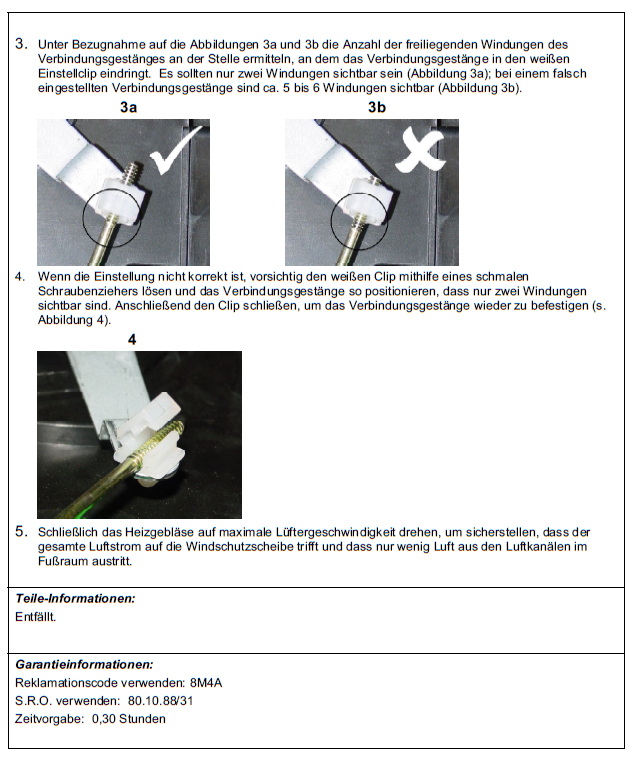 3. Unter Bezugnahme auf die Abbildungen 3a und 3b die Anzahl der freiliegenden Windungen des Verbindungsgestänges an der Stelle ermitteln, an dem das Verbindungsgestänge in den weißen Einstellclip eindringt. Es sollten nur zwei Windungen sichtbar sein (Abbildung 3a); bei einem falsch eingestellten Verbindungsgestänge sind ca. 5 bis 6 Windungen sichtbar (Abbildung 3b).

3a

3b

4. Wenn die Einstellung nicht korrekt ist, vorsichtig den weißen Clip mithilfe eines schmalen Schraubenziehers lösen und das Verbindungsgestänge so positionieren, dass nur zwei Windungen sichtbar sind. Anschließend den Clip schließen, um das Verbindungsgestänge wieder zu befestigen (s. Abbildung 4).

4

5. Schließlich das Heizgebläse auf maximale Lüftergeschwindigkeit drehen, um sicherstellen, dass der gesamte Luftstrom auf die Windschutzscheibe trifft und dass nur wenig Luft aus den Luftkanälen im Fußraum austritt.

Teile-Informationen:
Entfällt.

Garantieinformationen:
Reklamationscode verwenden: 8M4A
S.R.O. verwenden: 80.10.88/31
Zeitvorgabe: 0,30 Stunden