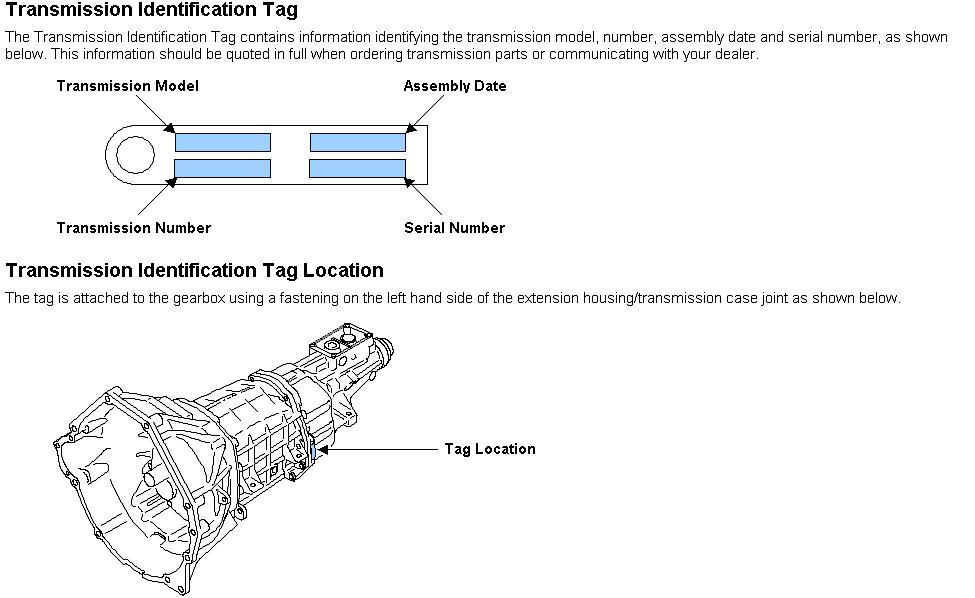 Transmission Identification Tag

The Transmission Identification Tag contains information identifying the transmission model, number, assembly date and serial number, as shown below. This information should be quoted in full when ordering transmission parts or communicating with your dealer.

Transmission Model

Assembly Date

Transmission Number

Serial Number

Transmission Identification Tag Location

The tag is attached to the gearbox using a fastening on the left hand side of the extension housing/transmission case joint as shown below.

Tag Location