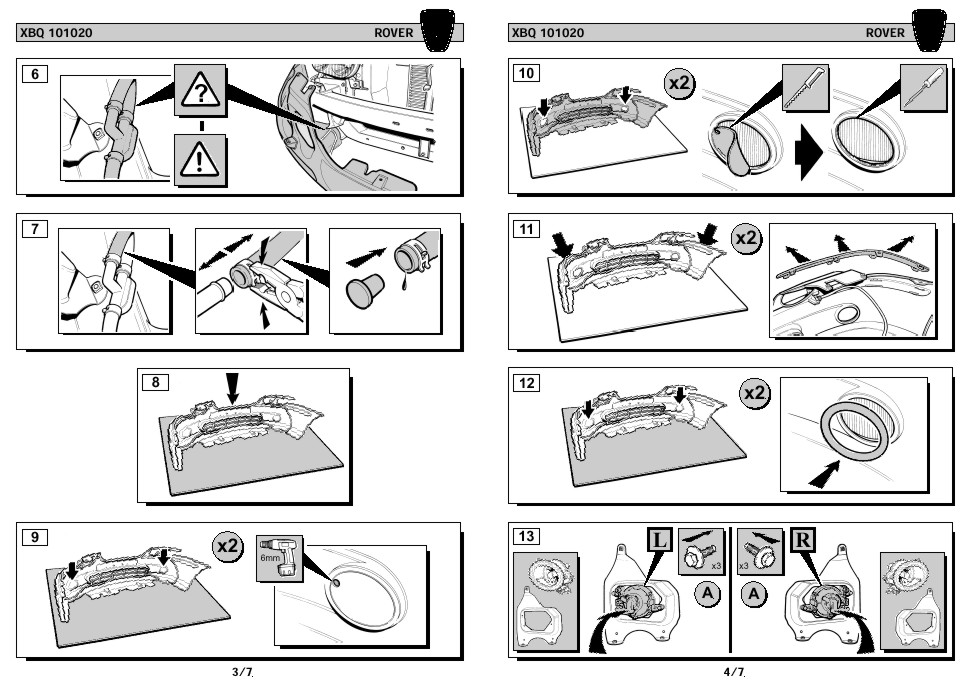 XBQ 101020 ROVER

6

?

!

7

8

9

x2

6mm

3/7

XBQ 101020 ROVER

10

x2

11

x2

12

x2

13

L

x3

A

x3

R

A

4/7