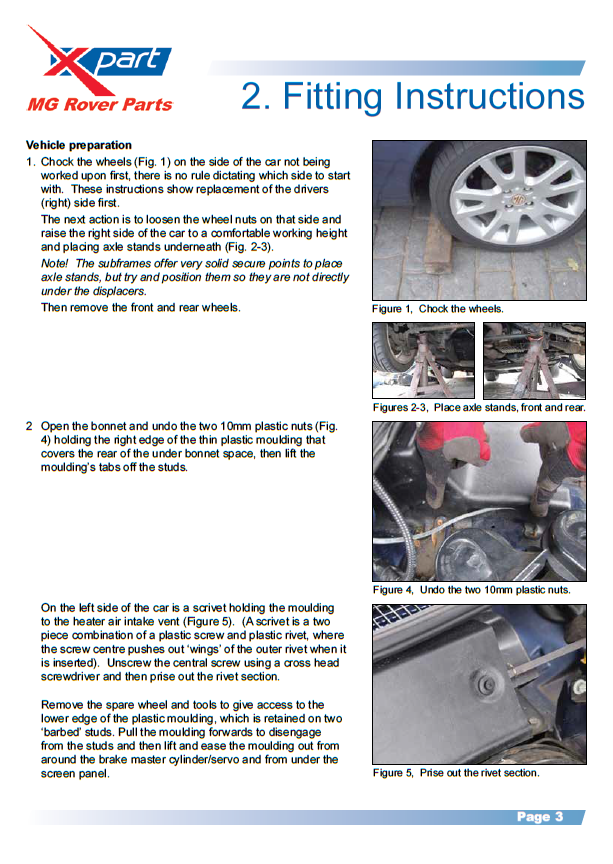 Xpart
MG Rover Parts

2. Fitting Instructions

Vehicle preparation

1. Chock the wheels (Fig. 1) on the side of the car not being worked upon first, there is no rule dictating which side to start with. These instructions show replacement of the drivers (right) side first.

The next action is to loosen the wheel nuts on that side and raise the right side of the car to a comfortable working height and placing axle stands underneath (Fig. 2-3).

Note! The subframes offer very solid secure points to place axle stands, but try and position them so they are not directly under the displacers.

Then remove the front and rear wheels.

Figure 1, Chock the wheels.

Figures 2-3, Place axle stands, front and rear.

2 Open the bonnet and undo the two 10mm plastic nuts (Fig. 4) holding the right edge of the thin plastic moulding that covers the rear of the under bonnet space, then lift the moulding's tabs off the studs.

Figure 4, Undo the two 10mm plastic nuts.

On the left side of the car is a scrivet holding the moulding to the heater air intake vent (Figure 5). (A scrivet is a two piece combination of a plastic screw and plastic rivet, where the screw centre pushes out 'wings' of the outer rivet when it is inserted). Unscrew the central screw using a cross head screwdriver and then prise out the rivet section.

Remove the spare wheel and tools to give access to the lower edge of the plastic moulding, which is retained on two 'barbed' studs. Pull the moulding forwards to disengage from the studs and then lift and ease the moulding out from around the brake master cylinder/servo and from under the screen panel.

Figure 5, Prise out the rivet section.

Page 3