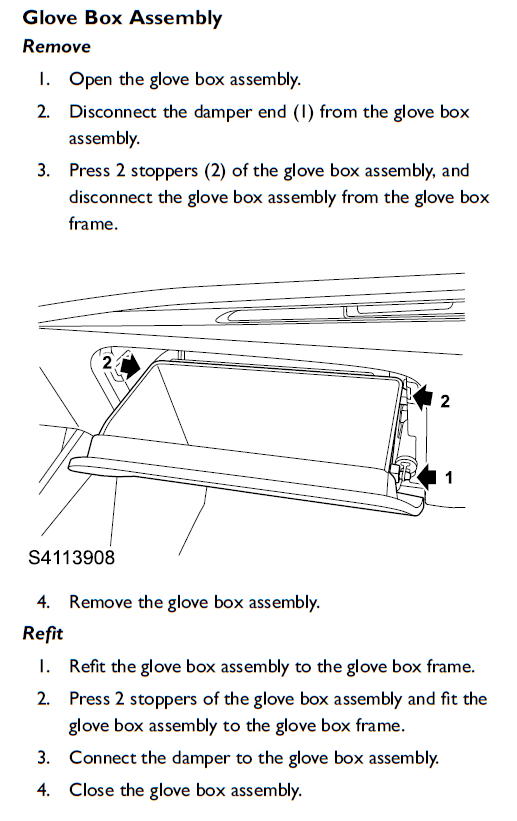 Glove Box Assembly

Remove

1. Open the glove box assembly.

2. Disconnect the damper end (1) from the glove box assembly.

3. Press 2 stoppers (2) of the glove box assembly, and disconnect the glove box assembly from the glove box frame.

2

2

1

S4113908

4. Remove the glove box assembly.

Refit

1. Refit the glove box assembly to the glove box frame.

2. Press 2 stoppers of the glove box assembly and fit the glove box assembly to the glove box frame.

3. Connect the damper to the glove box assembly.

4. Close the glove box assembly.