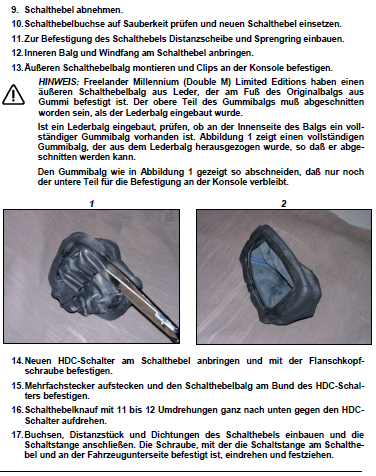 9. Schalthebel abnehmen.

10. Schalthebelbuchse auf Sauberkeit prüfen und neuen Schalthebel einsetzen.

11. Zur Befestigung des Schalthebels Distanzscheibe und Sprengring einbauen.

12. Inneren Balg und Windfang am Schalthebel anbringen.

13. Äußeren Schalthebelbalg montieren und Clips an der Konsole befestigen.

HINWEIS: Freelander Millennium (Double M) Limited Editions haben einen äußeren Schalthebelbalg aus Leder, der am Fuß des Originalbalgs aus Gummi befestigt ist. Der obere Teil des Gummibalgs muß abgeschnitten worden sein, als der Lederbalg eingebaut wurde.

Ist ein Lederbalg eingebaut, prüfen, ob an der Innenseite des Balgs ein vollständiger Gummibalg vorhanden ist. Abbildung 1 zeigt einen vollständigen Gummibalg, der aus dem Lederbalg herausgezogen wurde, so daß er abgeschnitten werden kann.

Den Gummibalg wie in Abbildung 1 gezeigt so abschneiden, daß nur noch der untere Teil für die Befestigung an der Konsole verbleibt.

1

2

14. Neuen HDC-Schalter am Schalthebel anbringen und mit der Flanschkopfschraube befestigen.

15. Mehrfachstecker aufstecken und den Schalthebelbalg am Bund des HDC-Schalters befestigen.

16. Schalthebelknauf mit 11 bis 12 Umdrehungen ganz nach unten gegen den HDC-Schalter aufdrehen.

17. Buchsen, Distanzstück und Dichtungen des Schalthebels einbauen und die Schaltstange anschließen. Die Schraube, mit der die Schaltstange am Schalthebel und an der Fahrzeugunterseite befestigt ist, eindrehen und festziehen.