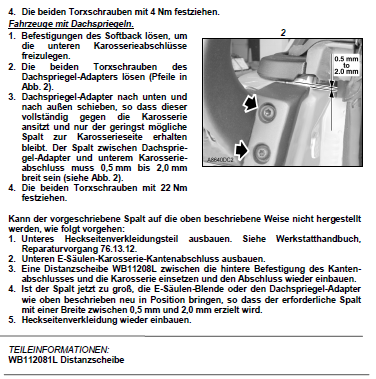 4. Die beiden Torxschrauben mit 4 Nm festziehen.

Fahrzeuge mit Dachspriegeln.

1. Befestigungen des Softback lösen, um die unteren Karosserieabschlüsse freizulegen.
2. Die beiden Torxschrauben des Dachspriegel-Adapters lösen (Pfeile in Abb. 2).
3. Dachspriegel-Adapter nach unten und nach außen schieben, so dass dieser vollständig gegen die Karosserie ansitzt und nur der geringst mögliche Spalt zur Karosserieseite erhalten bleibt. Der Spalt zwischen Dachspriegel-Adapter und unterem Karosserieabschluss muss 0,5 mm bis 2,0 mm breit sein (siehe Abb. 2).
4. Die beiden Torxschrauben mit 22 Nm festziehen.

2

0.5 mm to 2.0 mm

A8640DC2

Kann der vorgeschriebene Spalt auf die oben beschriebene Weise nicht hergestellt werden, wie folgt vorgehen:

1. Unteres Heckseitenverkleidungsteil ausbauen. Siehe Werkstatthandbuch, Reparaturvorgang 76.13.12.
2. Unteren E-Säulen-Karosserie-Kantenabschluss ausbauen.
3. Eine Distanzscheibe WB11208L zwischen die hintere Befestigung des Kantenabschlusses und die Karosserie einsetzen und den Abschluss wieder einbauen.
4. Ist der Spalt jetzt zu groß, die E-Säulen-Blende oder den Dachspriegel-Adapter wie oben beschrieben neu in Position bringen, so dass der erforderliche Spalt mit einer Breite zwischen 0,5 mm und 2,0 mm erzielt wird.
5. Heckseitenverkleidung wieder einbauen.

TEILEINFORMATIONEN:
WB112081L Distanzscheibe