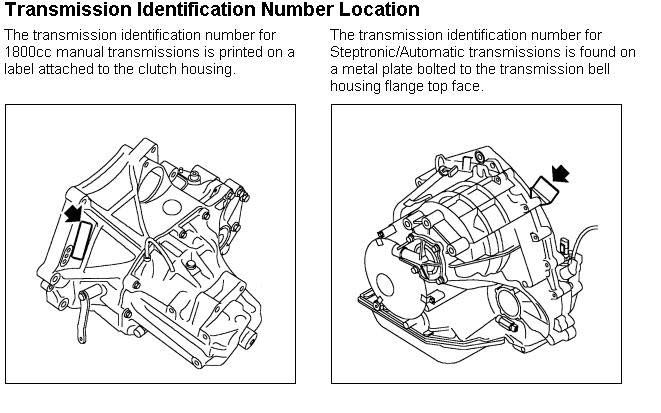 Transmission Identification Number Location

The transmission identification number for 1800cc manual transmissions is printed on a label attached to the clutch housing.

The transmission identification number for Steptronic/Automatic transmissions is found on a metal plate bolted to the transmission bell housing flange top face.