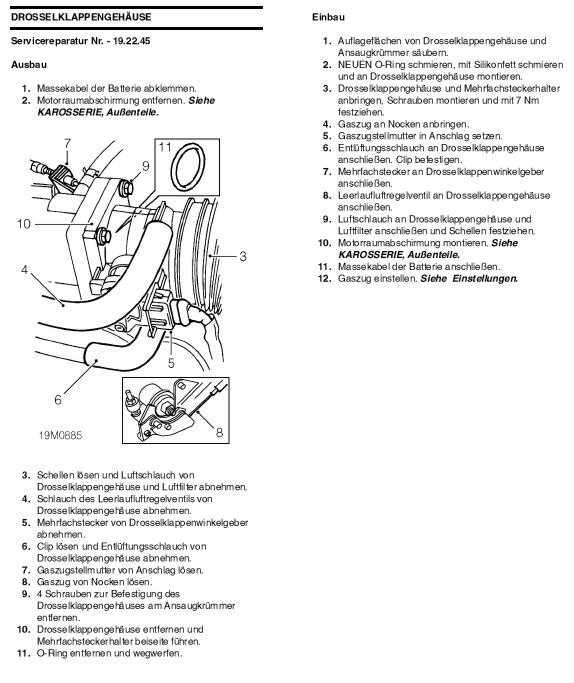 DROSSELKLAPPENGEHÄUSE

Servicereparatur Nr. - 19.22.45

Ausbau

1. Massekabel der Batterie abklemmen.
2. Motorraumabschirmung entfernen. Siehe KAROSSERIE, Außenteile.

7
11
9
10
3
4
5
6
8
19M0885

3. Schellen lösen und Luftschlauch von Drosselklappengehäuse und Luftfilter abnehmen.
4. Schlauch des Leerlaufluftregelventils von Drosselklappengehäuse abnehmen.
5. Mehrfachstecker von Drosselklappenwinkelgeber abnehmen.
6. Clip lösen und Entlüftungsschlauch von Drosselklappengehäuse abnehmen.
7. Gaszugstellmutter von Anschlag lösen.
8. Gaszug von Nocken lösen.
9. 4 Schrauben zur Befestigung des Drosselklappengehäuses am Ansaugkrümmer entfernen.
10. Drosselklappengehäuse entfernen und Mehrfachsteckerhalter beiseite führen.
11. O-Ring entfernen und wegwerfen.

Einbau

1. Auflageflächen von Drosselklappengehäuse und Ansaugkrümmer säubern.
2. NEUEN O-Ring schmieren, mit Silikonfett schmieren und an Drosselklappengehäuse montieren.
3. Drosselklappengehäuse und Mehrfachsteckerhalter anbringen, Schrauben montieren und mit 7 Nm festziehen.
4. Gaszug an Nocken anbringen.
5. Gaszugstellmutter in Anschlag setzen.
6. Entlüftungsschlauch an Drosselklappengehäuse anschließen. Clip befestigen.
7. Mehrfachstecker an Drosselklappenwinkelgeber anschließen.
8. Leerlaufluftregelventil an Drosselklappengehäuse anschließen.
9. Luftschlauch an Drosselklappengehäuse und Luftfilter anschließen und Schellen festziehen.
10. Motorraumabschirmung montieren. Siehe KAROSSERIE, Außenteile.
11. Massekabel der Batterie anschließen.
12. Gaszug einstellen. Siehe Einstellungen.