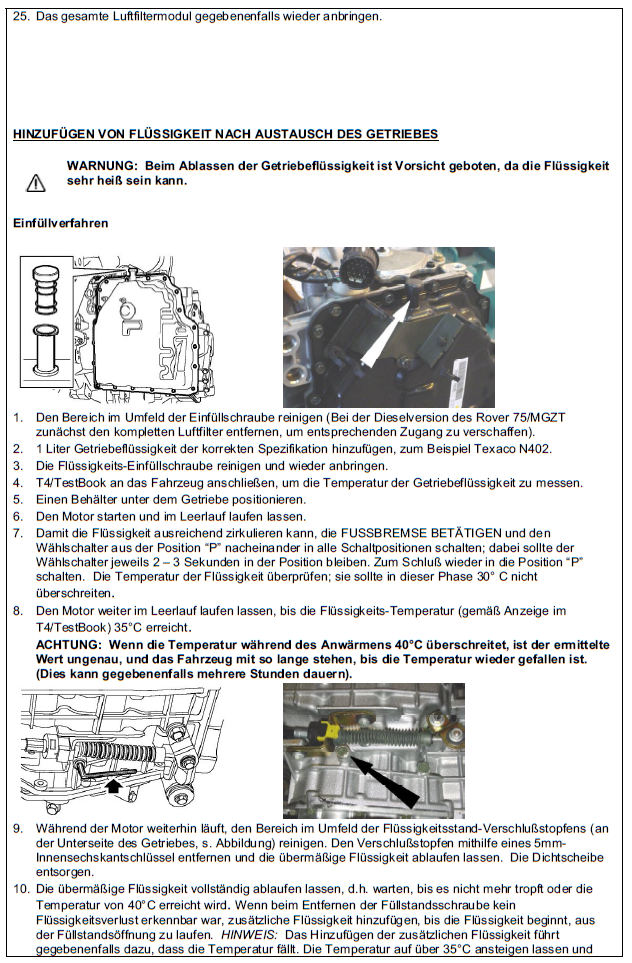 25. Das gesamte Luftfiltermodul gegebenenfalls wieder anbringen.

HINZUFÜGEN VON FLÜSSIGKEIT NACH AUSTAUSCH DES GETRIEBES

WARNUNG: Beim Ablassen der Getriebeflüssigkeit ist Vorsicht geboten, da die Flüssigkeit sehr heiß sein kann.

Einfüllverfahren

1. Den Bereich im Umfeld der Einfüllschraube reinigen (Bei der Dieselversion des Rover 75/MGZT zunächst den kompletten Luftfilter entfernen, um entsprechenden Zugang zu verschaffen).
2. 1 Liter Getriebeflüssigkeit der korrekten Spezifikation hinzufügen, zum Beispiel Texaco N402.
3. Die Flüssigkeits-Einfüllschraube reinigen und wieder anbringen.
4. T4/TestBook an das Fahrzeug anschließen, um die Temperatur der Getriebeflüssigkeit zu messen.
5. Einen Behälter unter dem Getriebe positionieren.
6. Den Motor starten und im Leerlauf laufen lassen.
7. Damit die Flüssigkeit ausreichend zirkulieren kann, die FUSSBREMSE BETÄTIGEN und den Wählschalter aus der Position "P" nacheinander in alle Schaltpositionen schalten; dabei sollte der Wählschalter jeweils 2 – 3 Sekunden in der Position bleiben. Zum Schluß wieder in die Position "P" schalten. Die Temperatur der Flüssigkeit überprüfen; sie sollte in dieser Phase 30° C nicht überschreiten.
8. Den Motor weiter im Leerlauf laufen lassen, bis die Flüssigkeits-Temperatur (gemäß Anzeige im T4/TestBook) 35°C erreicht.
ACHTUNG: Wenn die Temperatur während des Anwärmens 40°C überschreitet, ist der ermittelte Wert ungenau, und das Fahrzeug mit so lange stehen, bis die Temperatur wieder gefallen ist. (Dies kann gegebenenfalls mehrere Stunden dauern).

9. Während der Motor weiterhin läuft, den Bereich im Umfeld der Flüssigkeitsstand-Verschlußstopfens (an der Unterseite des Getriebes, s. Abbildung) reinigen. Den Verschlußstopfen mithilfe eines 5mm-Innensechskantschlüssel entfernen und die übermäßige Flüssigkeit ablaufen lassen. Die Dichtscheibe entsorgen.
10. Die übermäßige Flüssigkeit vollständig ablaufen lassen, d.h. warten, bis es nicht mehr tropft oder die Temperatur von 40°C erreicht wird. Wenn beim Entfernen der Füllstandsschraube kein Flüssigkeitsverlust erkennbar war, zusätzliche Flüssigkeit hinzufügen, bis die Flüssigkeit beginnt, aus der Füllstandsöffnung zu laufen. HINWEIS: Das Hinzufügen der zusätzlichen Flüssigkeit führt gegebenenfalls dazu, dass die Temperatur fällt. Die Temperatur auf über 35°C ansteigen lassen und