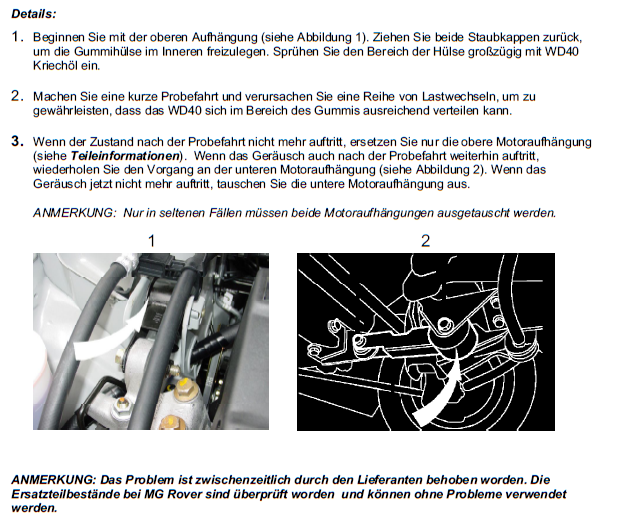 Details:

1. Beginnen Sie mit der oberen Aufhängung (siehe Abbildung 1). Ziehen Sie beide Staubkappen zurück, um die Gummihülse im Inneren freizulegen. Sprühen Sie den Bereich der Hülse großzügig mit WD40 Kriechöl ein.

2. Machen Sie eine kurze Probefahrt und verursachen Sie eine Reihe von Lastwechseln, um zu gewährleisten, dass das WD40 sich im Bereich des Gummis ausreichend verteilen kann.

3. Wenn der Zustand nach der Probefahrt nicht mehr auftritt, ersetzen Sie nur die obere Motoraufhängung (siehe Teileinformationen). Wenn das Geräusch auch nach der Probefahrt weiterhin auftritt, wiederholen Sie den Vorgang an der unteren Motoraufhängung (siehe Abbildung 2). Wenn das Geräusch jetzt nicht mehr auftritt, tauschen Sie die untere Motoraufhängung aus.

ANMERKUNG: Nur in seltenen Fällen müssen beide Motoraufhängungen ausgetauscht werden.

1

2

ANMERKUNG: Das Problem ist zwischenzeitlich durch den Lieferanten behoben worden. Die Ersatzteilbestände bei MG Rover sind überprüft worden und können ohne Probleme verwendet werden.