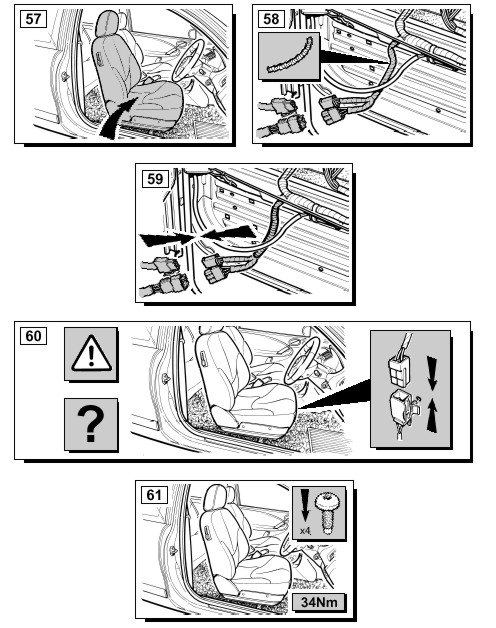 57

58

59

60

?

61

x4

34Nm