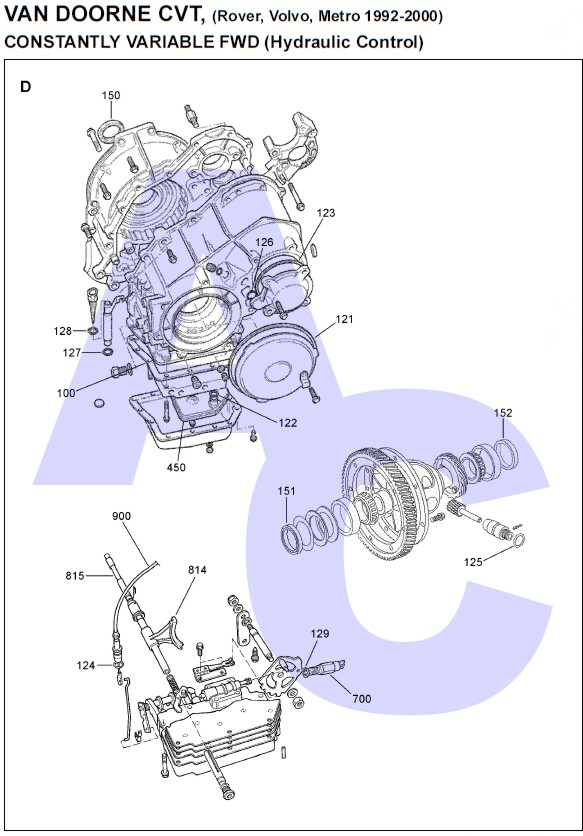 VAN DOORNE CVT, (Rover, Volvo, Metro 1992-2000)
CONSTANTLY VARIABLE FWD (Hydraulic Control)

D

150
123
126
121
128
127
100
122
450
152
151
125
900
815
814
124
129
700