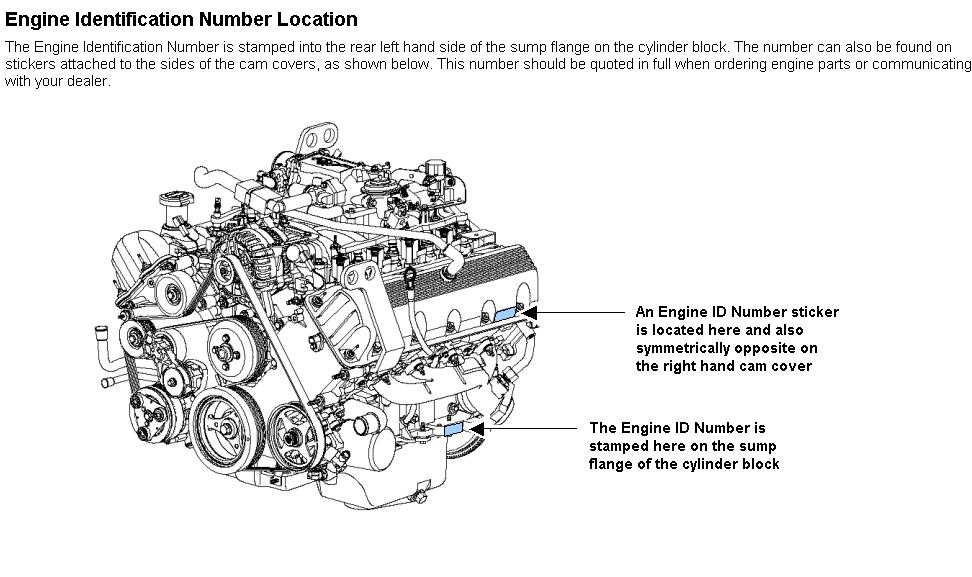 Engine Identification Number Location

The Engine Identification Number is stamped into the rear left hand side of the sump flange on the cylinder block. The number can also be found on stickers attached to the sides of the cam covers, as shown below. This number should be quoted in full when ordering engine parts or communicating with your dealer.

An Engine ID Number sticker is located here and also symmetrically opposite on the right hand cam cover

The Engine ID Number is stamped here on the sump flange of the cylinder block