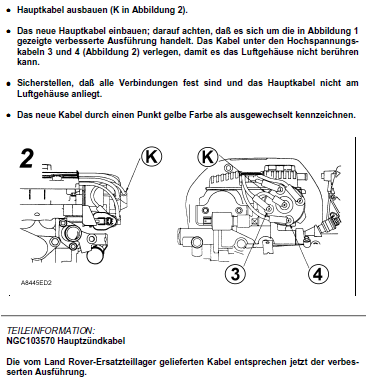 • Hauptkabel ausbauen (K in Abbildung 2).

• Das neue Hauptkabel einbauen; darauf achten, daß es sich um die in Abbildung 1 gezeigte verbesserte Ausführung handelt. Das Kabel unter den Hochspannungskabeln 3 und 4 (Abbildung 2) verlegen, damit es das Luftgehäuse nicht berühren kann.

• Sicherstellen, daß alle Verbindungen fest sind und das Hauptkabel nicht am Luftgehäuse anliegt.

• Das neue Kabel durch einen Punkt gelbe Farbe als ausgewechselt kennzeichnen.

2

K

K

3

4

A8445ED2

TEILEINFORMATION:
NGC103570 Hauptzündkabel

Die vom Land Rover-Ersatzteillager gelieferten Kabel entsprechen jetzt der verbesserten Ausführung.