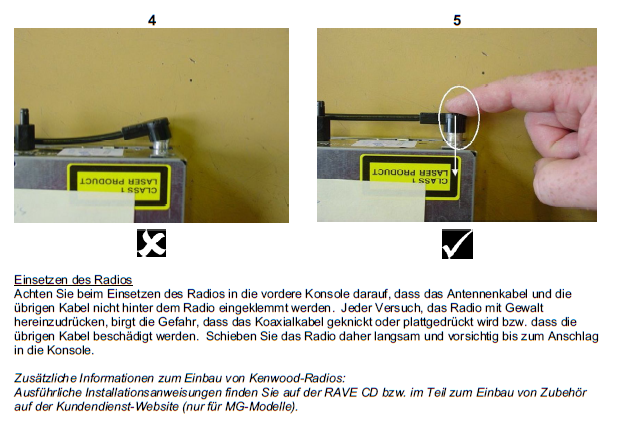 4

CLASS 1
LASER PRODUCT

5

CLASS 1
LASER PRODUCT

Einsetzen des Radios
Achten Sie beim Einsetzen des Radios in die vordere Konsole darauf, dass das Antennenkabel und die übrigen Kabel nicht hinter dem Radio eingeklemmt werden. Jeder Versuch, das Radio mit Gewalt hereinzudrücken, birgt die Gefahr, dass das Koaxialkabel geknickt oder plattgedrückt wird bzw. dass die übrigen Kabel beschädigt werden. Schieben Sie das Radio daher langsam und vorsichtig bis zum Anschlag in die Konsole.

Zusätzliche Informationen zum Einbau von Kenwood-Radios:
Ausführliche Installationsanweisungen finden Sie auf der RAVE CD bzw. im Teil zum Einbau von Zubehör auf der Kundendienst-Website (nur für MG-Modelle).