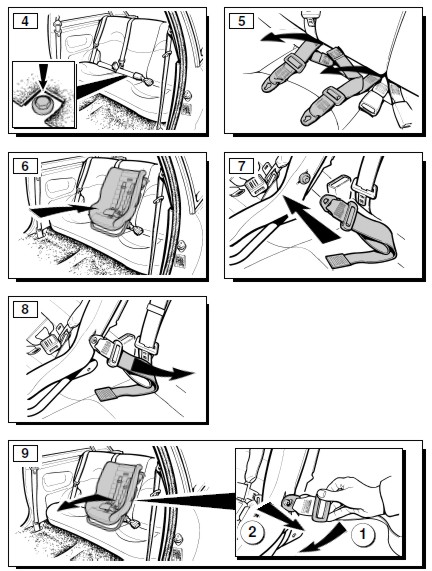 4

5

6

7

8

9

2

1