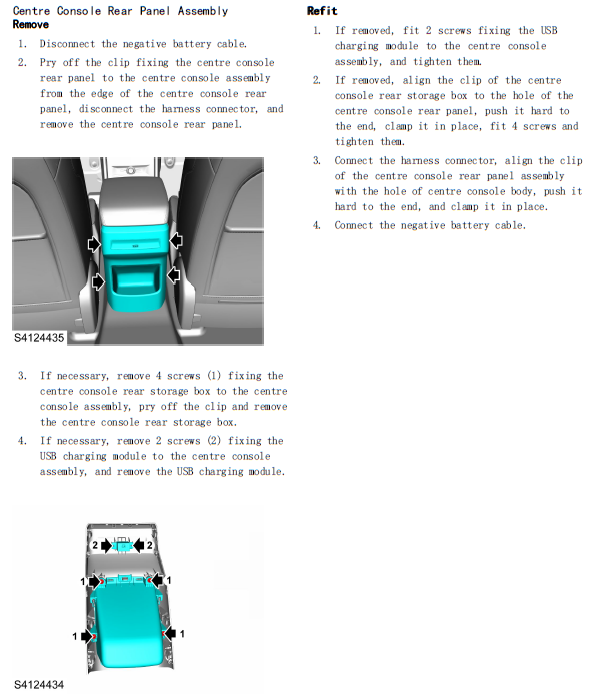 Centre Console Rear Panel Assembly
Remove

1. Disconnect the negative battery cable.
2. Pry off the clip fixing the centre console rear panel to the centre console assembly from the edge of the centre console rear panel, disconnect the harness connector, and remove the centre console rear panel.

S4124435

3. If necessary, remove 4 screws (1) fixing the centre console rear storage box to the centre console assembly, pry off the clip and remove the centre console rear storage box.
4. If necessary, remove 2 screws (2) fixing the USB charging module to the centre console assembly, and remove the USB charging module.

2 2
1 1
1 1

S4124434

Refit

1. If removed, fit 2 screws fixing the USB charging module to the centre console assembly, and tighten them.
2. If removed, align the clip of the centre console rear storage box to the hole of the centre console rear panel, push it hard to the end, clamp it in place, fit 4 screws and tighten them.
3. Connect the harness connector, align the clip of the centre console rear panel assembly with the hole of centre console body, push it hard to the end, and clamp it in place.
4. Connect the negative battery cable.